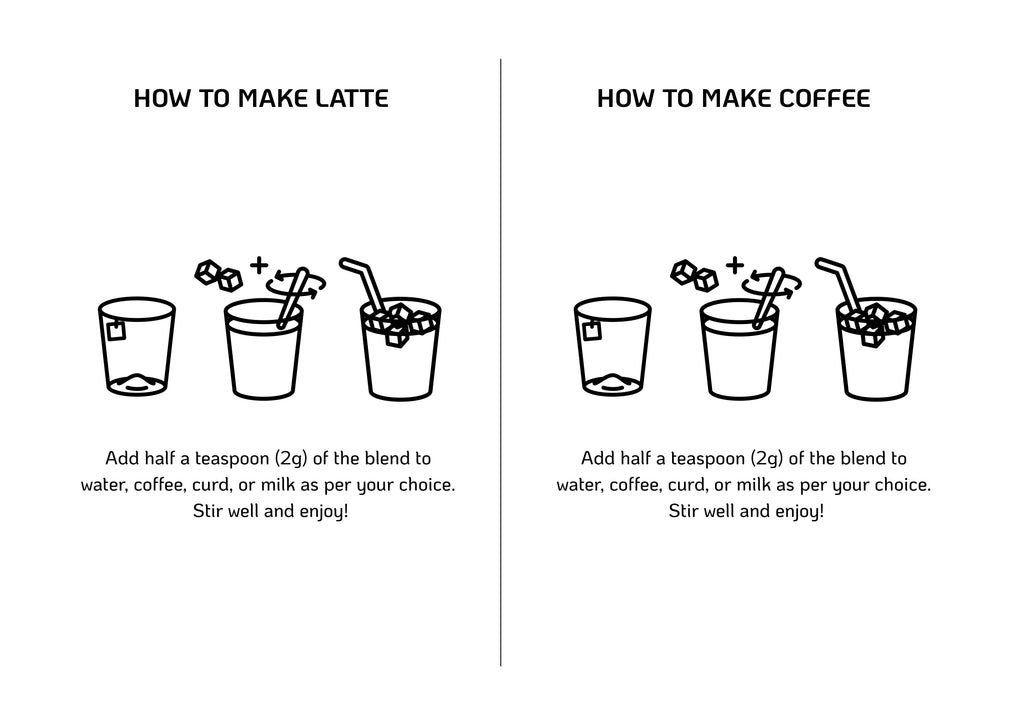 HOW TO MAKE LATTE

Add half a teaspoon (2g) of the blend to water, coffee, curd, or milk as per your choice. Stir well and enjoy!

HOW TO MAKE COFFEE

Add half a teaspoon (2g) of the blend to water, coffee, curd, or milk as per your choice. Stir well and enjoy!